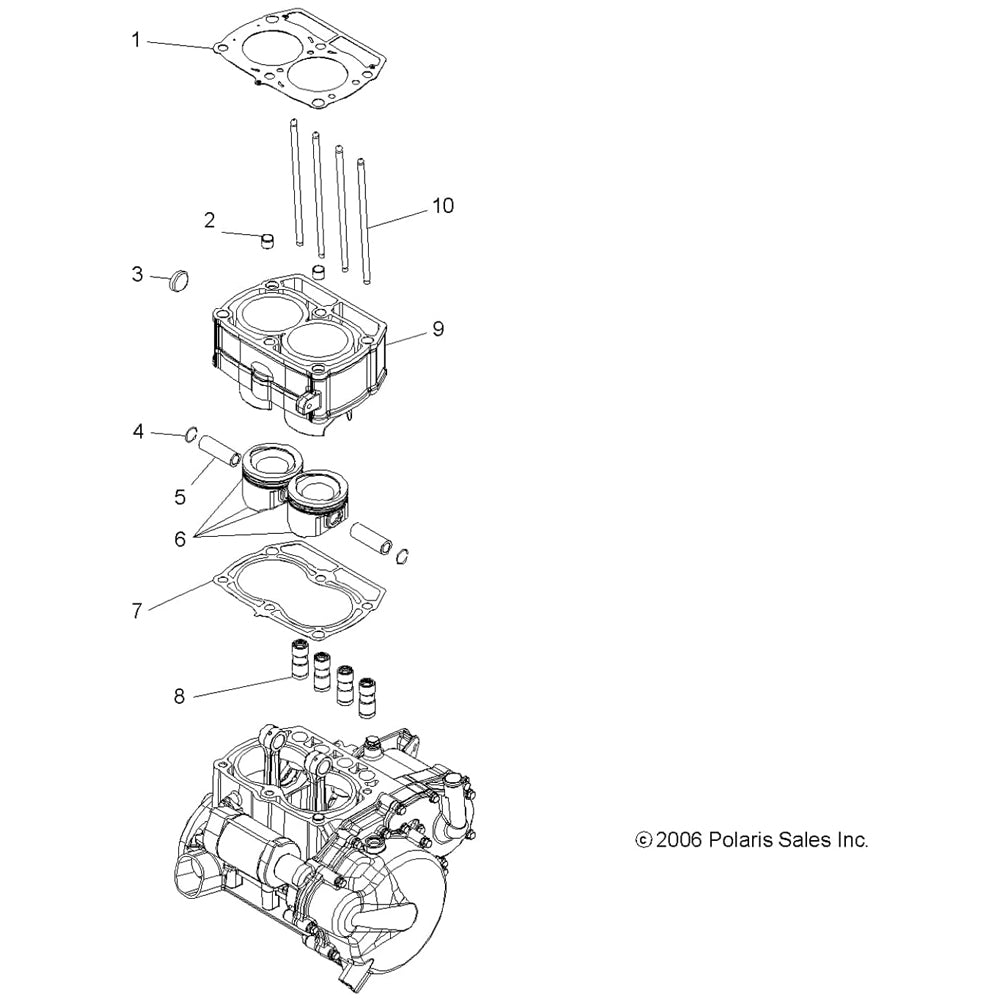 1
10
2
3
9
4
5
6
7
8
© 2006 Polaris Sales Inc.