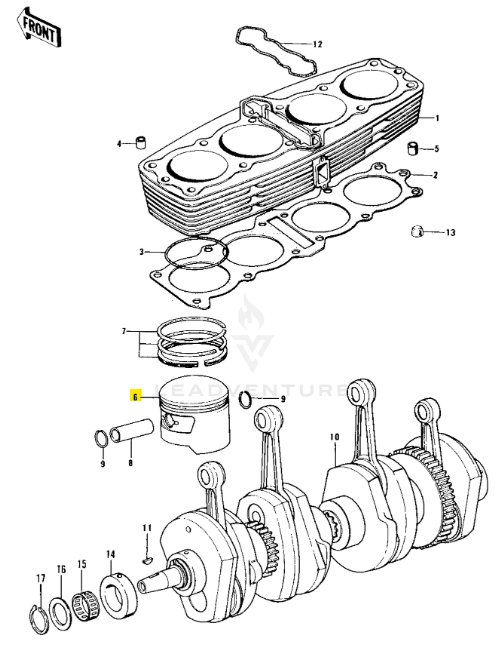 FRONT

12
1
4
5
2
13
3
7
LEADVENTURE
6
9
9
8
10
11
14
15
16
17