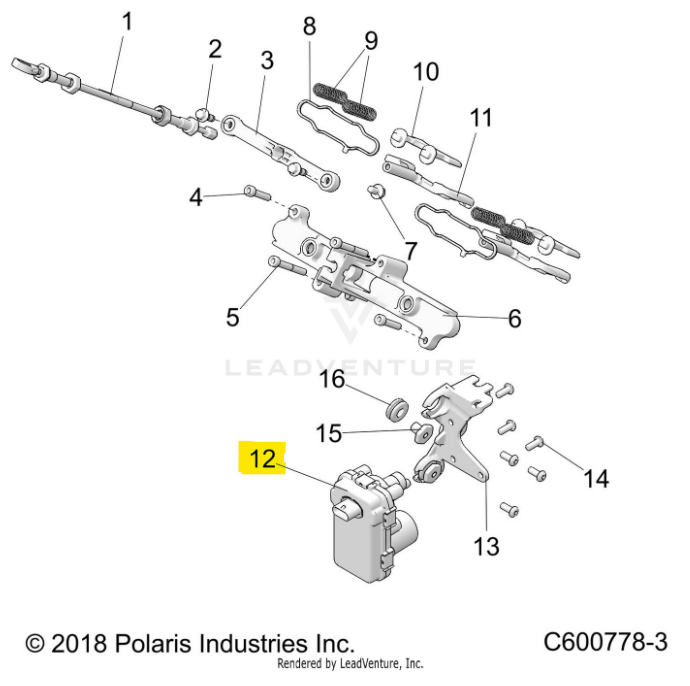 1
2
3
8
9
10
11
4
7
5
6
LEADVENTURE
16
15
12
14
13
© 2018 Polaris Industries Inc.
C600778-3
Rendered by LeadVenture, Inc.