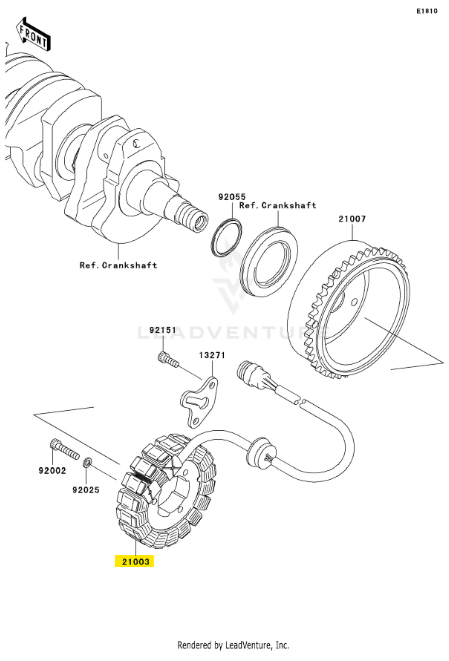 E1810

FRONT

92055

Ref.Crankshaft

21007

Ref.Crankshaft

LEADVENTURE

92151

13271

92002

92025

21003

Rendered by LeadVenture, Inc.